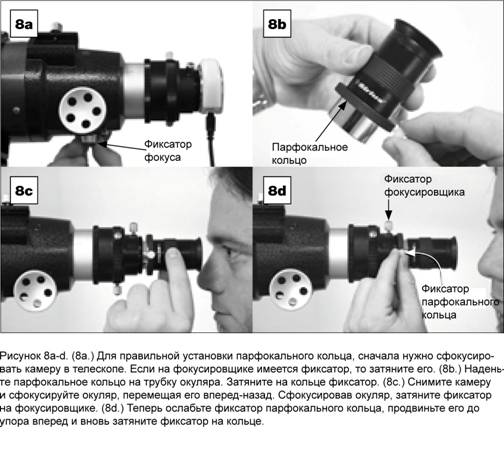 8a

Фиксатор фокуса

8b

Парфокальное кольцо

8c

8d

Фиксатор фокусировщика

Фиксатор парфокального кольца

Рисунок 8a-d. (8a.) Для правильной установки парфокального кольца, сначала нужно сфокусировать камеру в телескопе. Если на фокусировщике имеется фиксатор, то затяните его. (8b.) Наденьте парфокальное кольцо на трубку окуляра. Затяните на кольце фиксатор. (8c.) Снимите камеру и сфокусируйте окуляр, перемещая его вперед-назад. Сфокусировав окуляр, затяните фиксатор на фокусировщике. (8d.) Теперь ослабьте фиксатор парфокального кольца, продвиньте его до упора вперед и вновь затяните фиксатор на кольце.